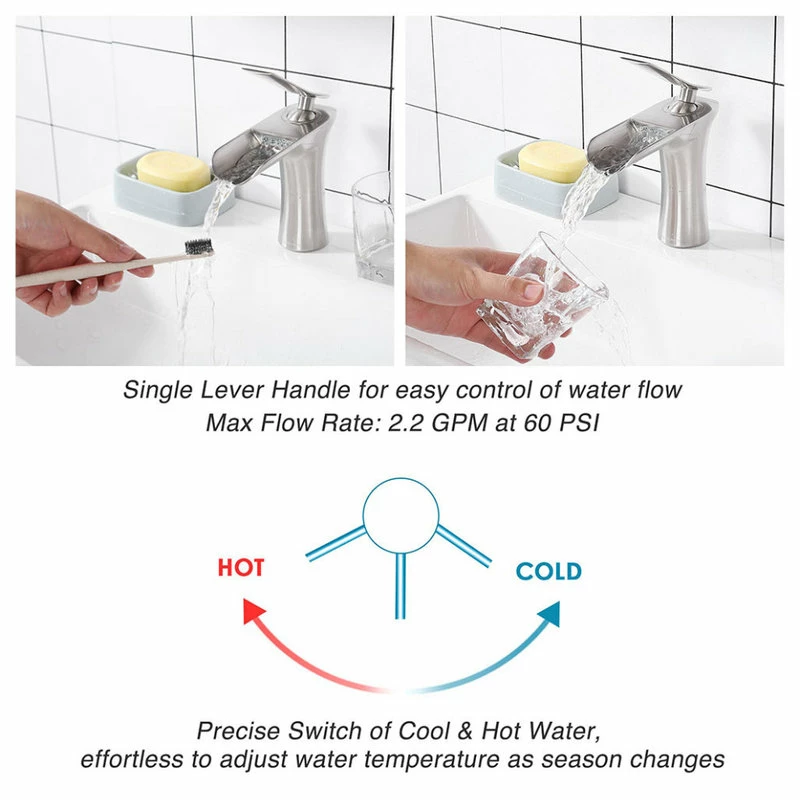 Single Lever Handle for easy control of water flow
Max Flow Rate: 2.2 GPM at 60 PSI

HOT

COLD

Precise Switch of Cool & Hot Water,
effortless to adjust water temperature as season changes