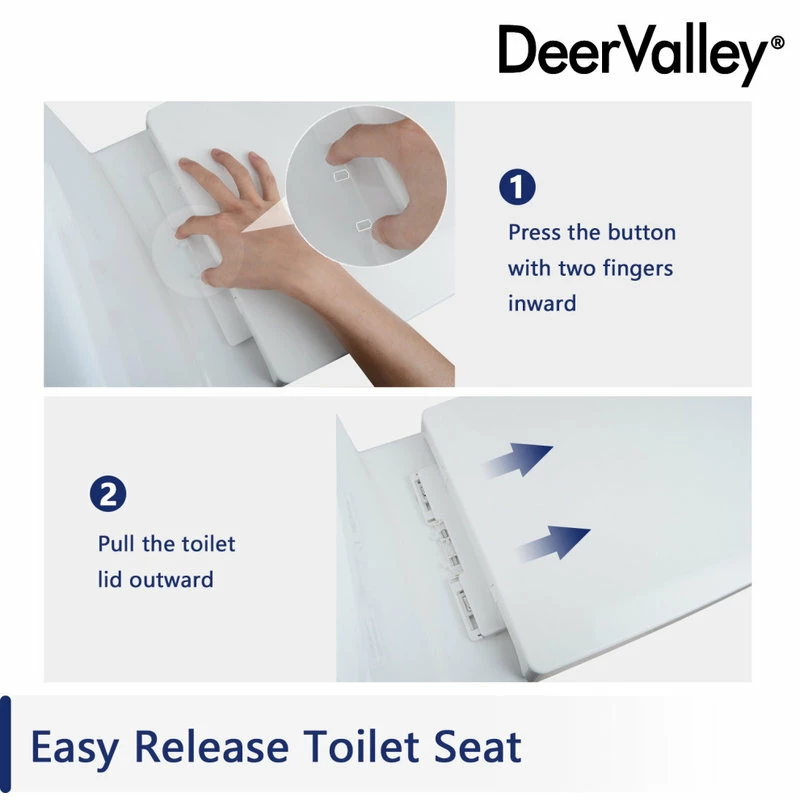 DeerValley®

1

Press the button with two fingers inward

2

Pull the toilet lid outward

Easy Release Toilet Seat